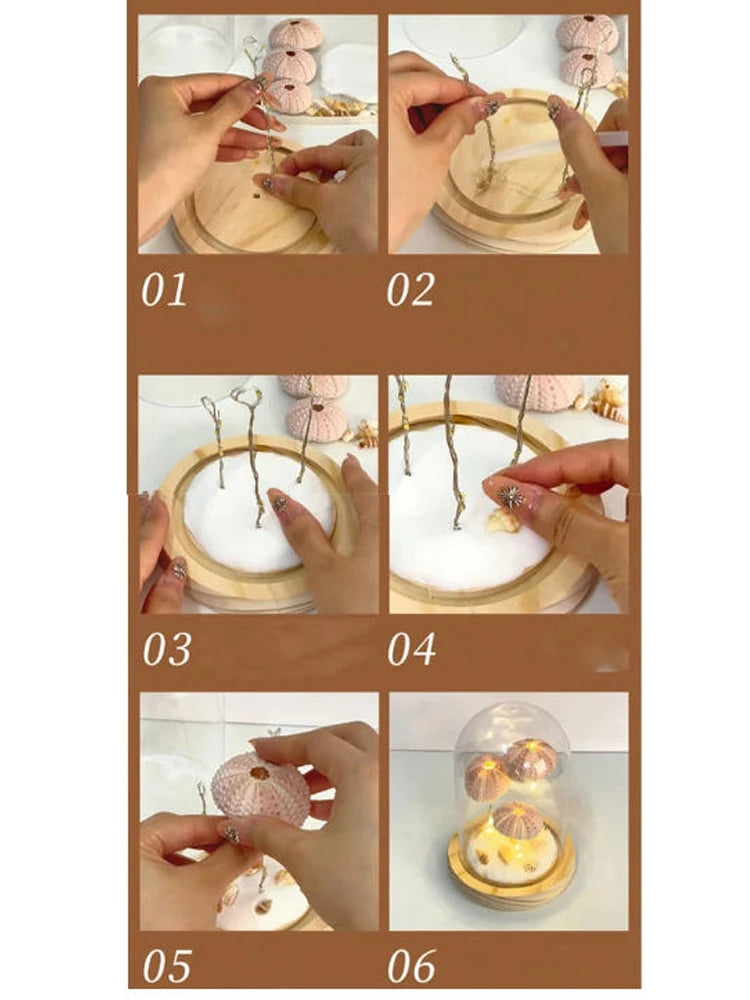 01

02

03

04

05

06